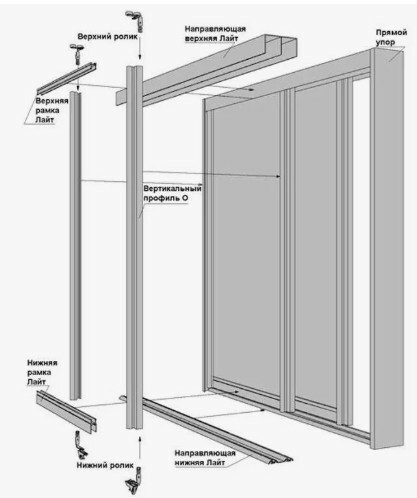 Верхний ролик

Направляющая верхняя Лайт

Прямой упор

Верхняя рамка Лайт

Вертикальный профиль О

Нижняя рамка Лайт

Нижний ролик

Направляющая нижняя Лайт